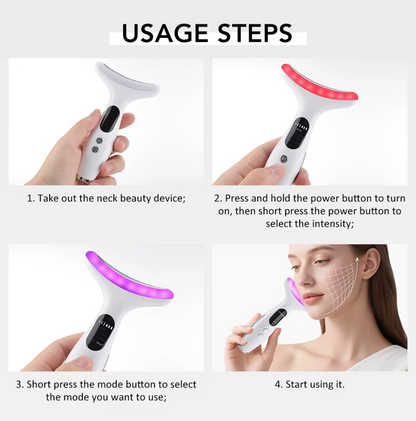 USAGE STEPS

1. Take out the neck beauty device;

2. Press and hold the power button to turn on, then short press the power button to select the intensity;

3. Short press the mode button to select the mode you want to use;

4. Start using it.