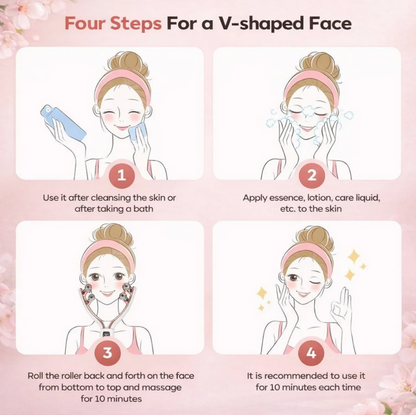 Four Steps For a V-shaped Face

1

Use it after cleansing the skin or after taking a bath

2

Apply essence, lotion, care liquid, etc. to the skin

3

Roll the roller back and forth on the face from bottom to top and massage for 10 minutes

4

It is recommended to use it for 10 minutes each time