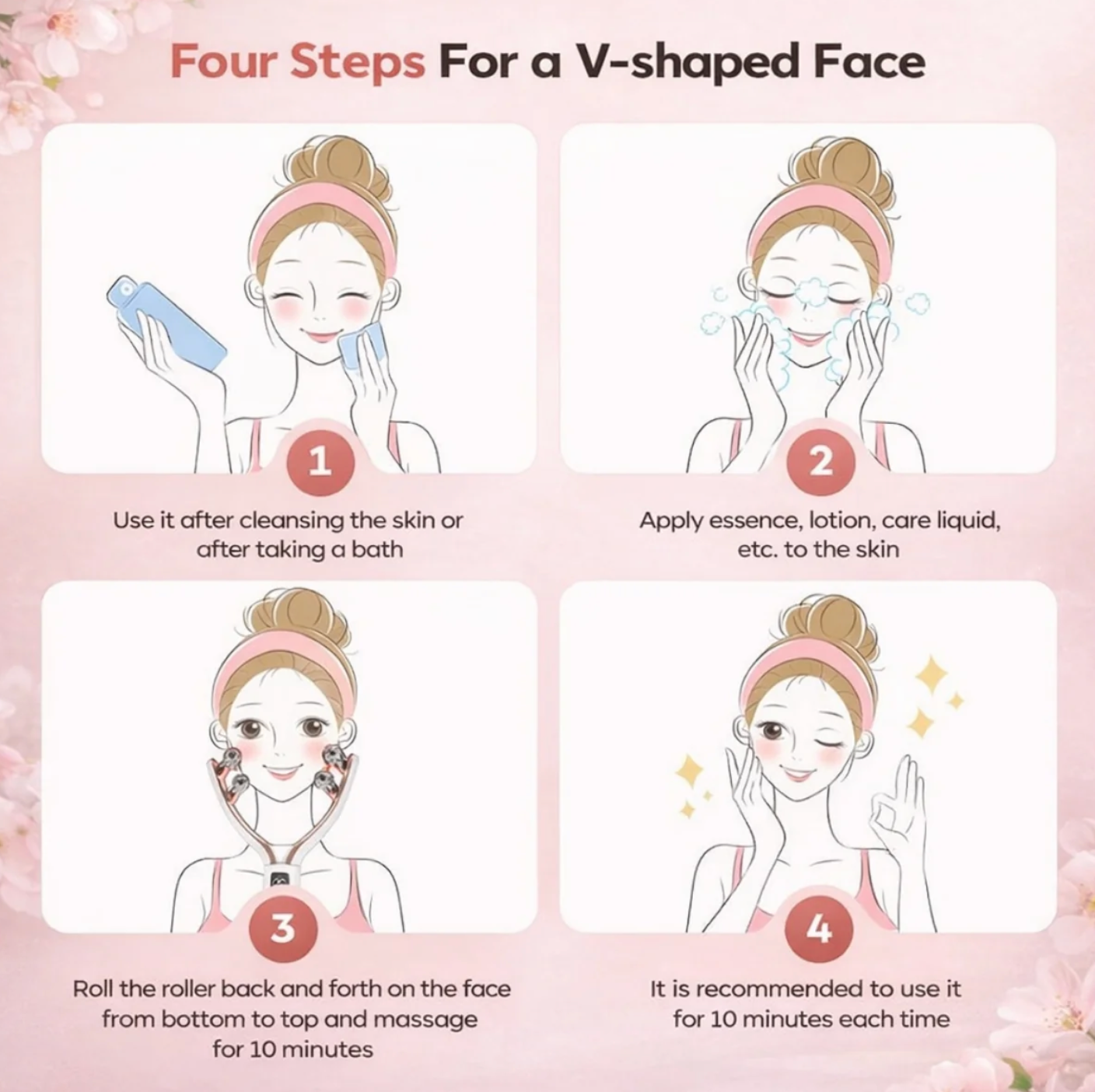 Four Steps For a V-shaped Face

1

Use it after cleansing the skin or after taking a bath

2

Apply essence, lotion, care liquid, etc. to the skin

3

Roll the roller back and forth on the face from bottom to top and massage for 10 minutes

4

It is recommended to use it for 10 minutes each time